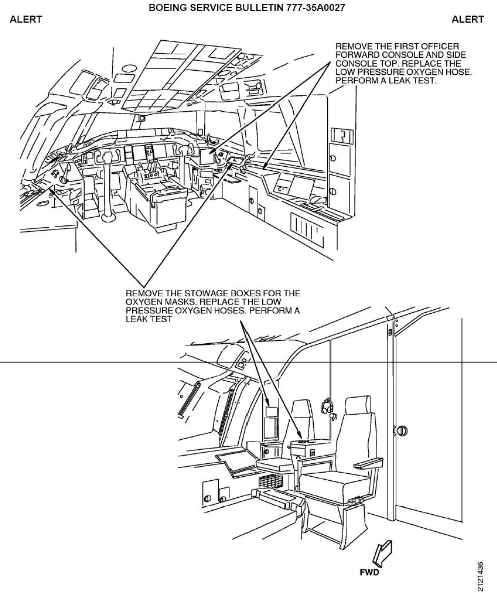 BOEING SERVICE BULLETIN 777-35A0027

ALERT

ALERT

REMOVE THE FIRST OFFICER FORWARD CONSOLE AND SIDE CONSOLE TOP. REPLACE THE LOW PRESSURE OXYGEN HOSE. PERFORM A LEAK TEST.

REMOVE THE STOWAGE BOXES FOR THE OXYGEN MASKS. REPLACE THE LOW PRESSURE OXYGEN HOSES. PERFORM A LEAK TEST

FWD

2121436